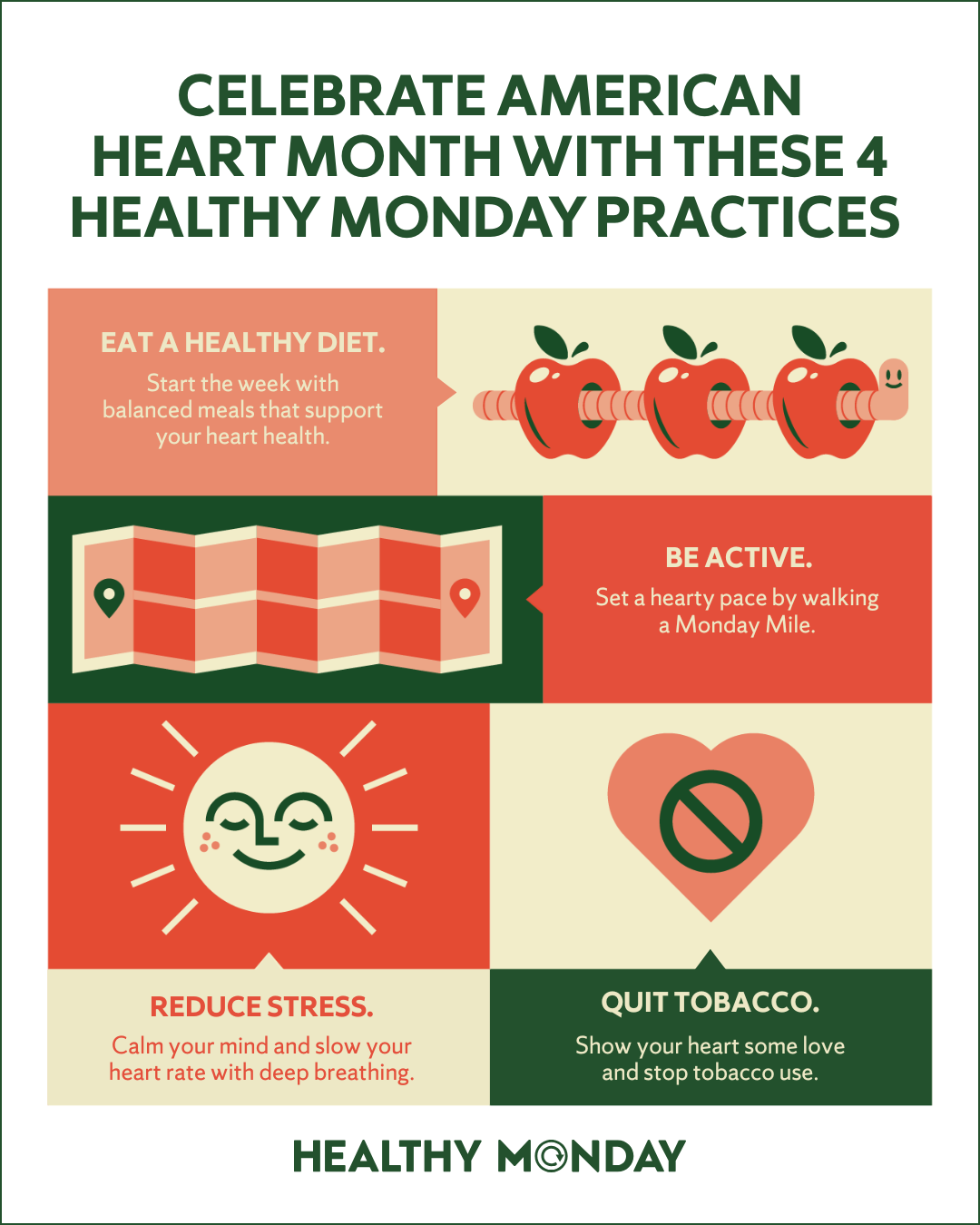 CELEBRATE AMERICAN HEART MONTH WITH THESE 4 HEALTHY MONDAY PRACTICES

EAT A HEALTHY DIET.

Start the week with balanced meals that support your heart health.

BE ACTIVE.

Set a hearty pace by walking a Monday Mile.

REDUCE STRESS.

Calm your mind and slow your heart rate with deep breathing.

QUIT TOBACCO.

Show your heart some love and stop tobacco use.

HEALTHY MONDAY